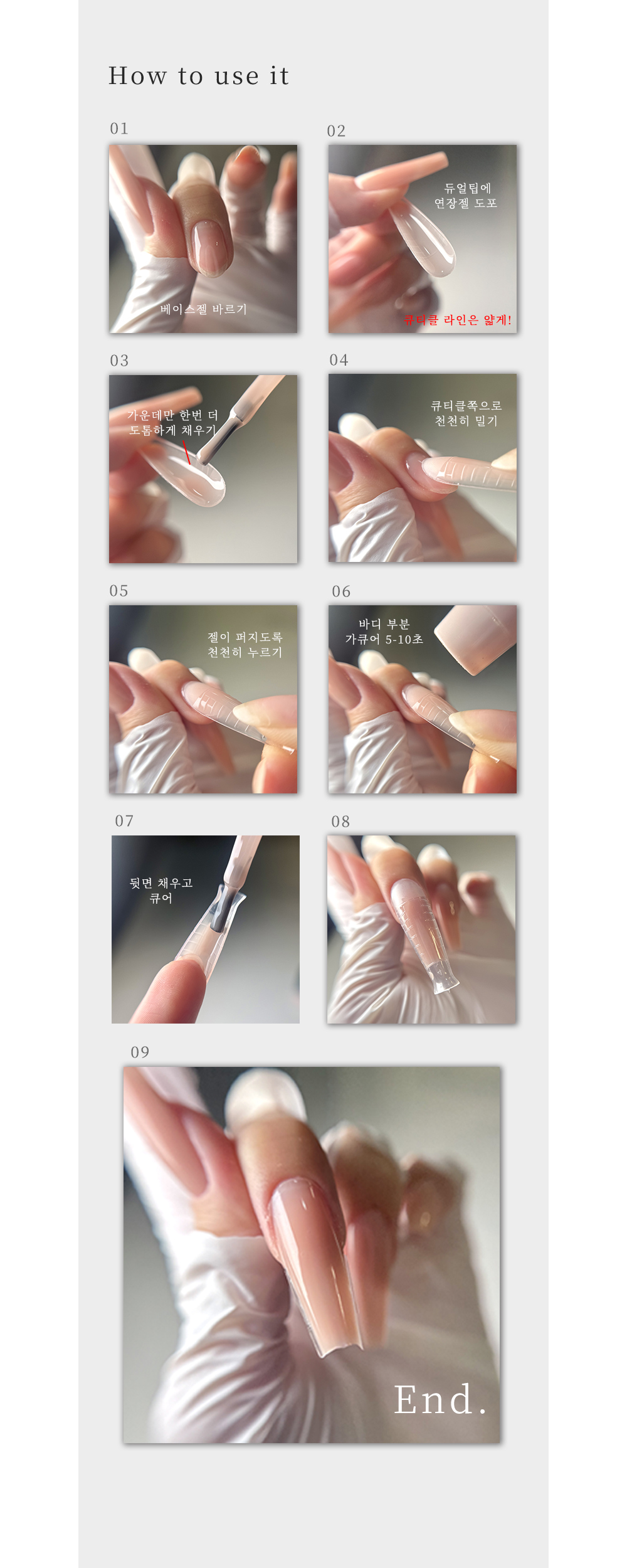 How to use it

01

베이스젤 바르기

02

듀얼팁에 연장젤 도포

큐티클 라인은 얇게!

03

가운데만 한번 더 도톰하게 채우기

04

큐티클쪽으로 천천히 밀기

05

젤이 퍼지도록 천천히 누르기

06

바디 부분 가큐어 5-10초

07

뒷면 채우고 큐어

08

09

End.